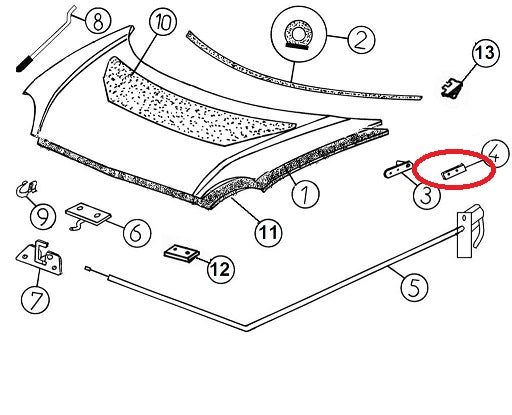 8
10
2
13
4
3
1
9
6
11
12
7
5