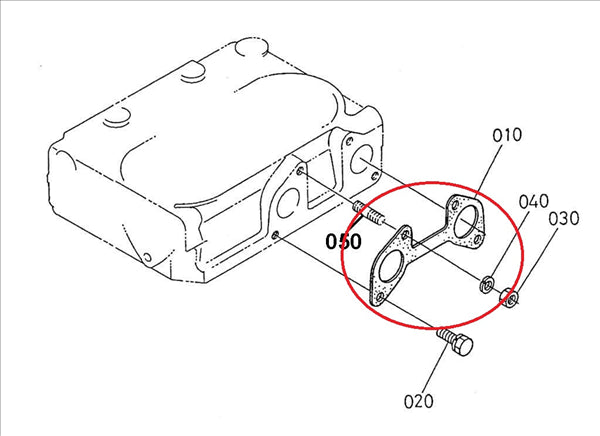 010
040
030
050
020