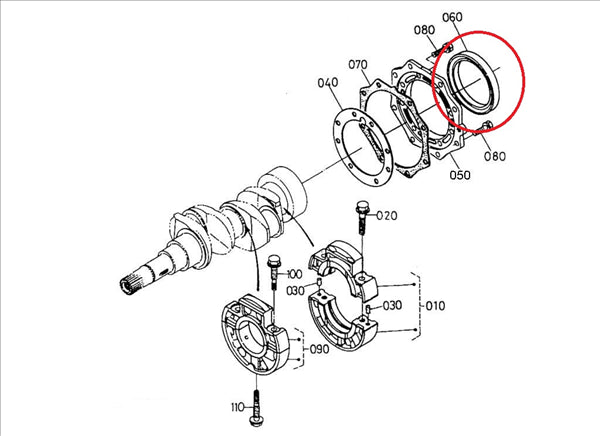 060
080
070
040
080
050
020
100
030
030
010
090
110