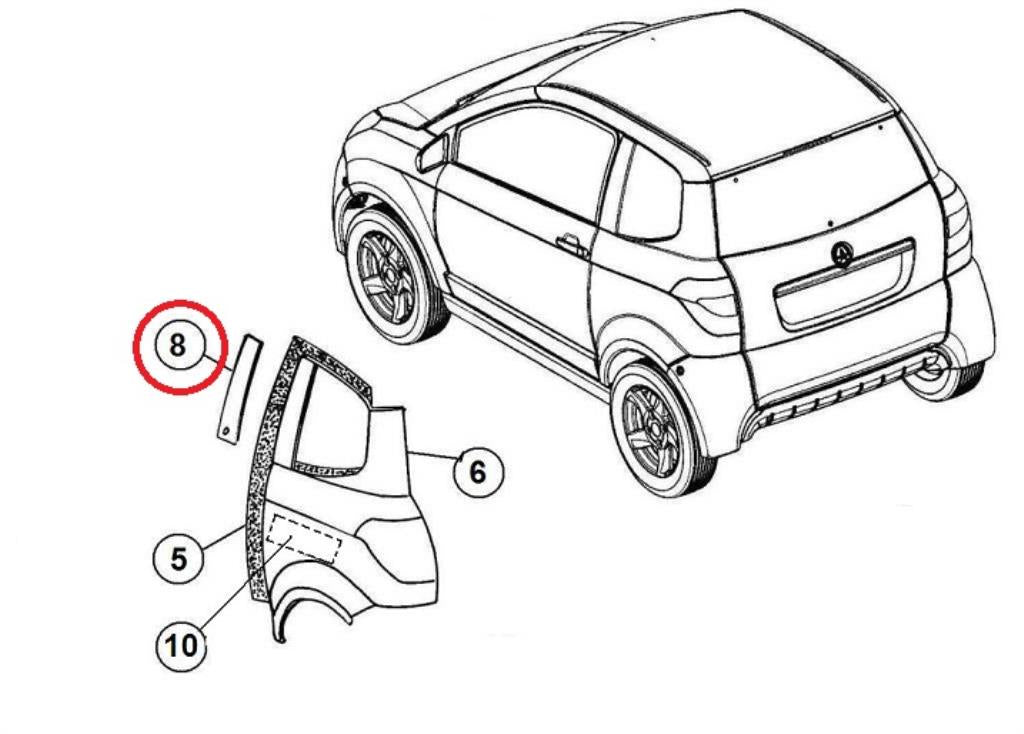 8
6
5
10