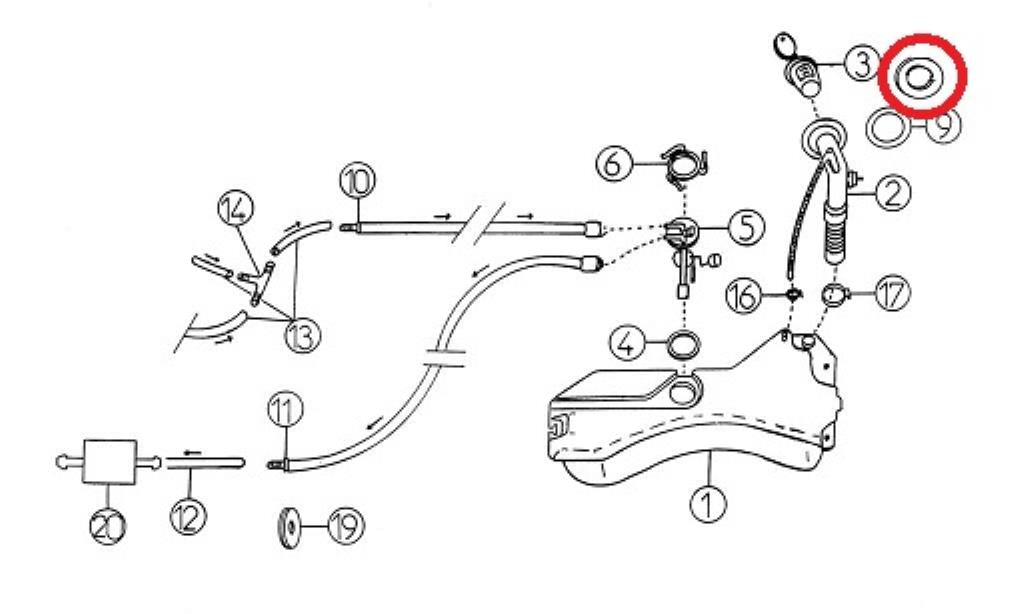 3
9
6
10
2
14
5
16
17
13
4
11
1
20
12
19