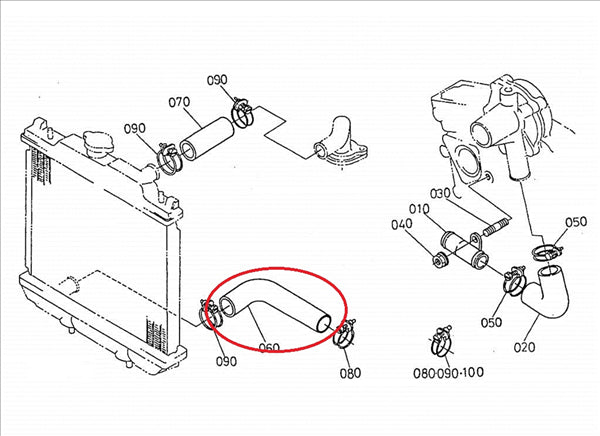 090
070
090
030
010
040
050
050
020
090
060
080
080·090·100